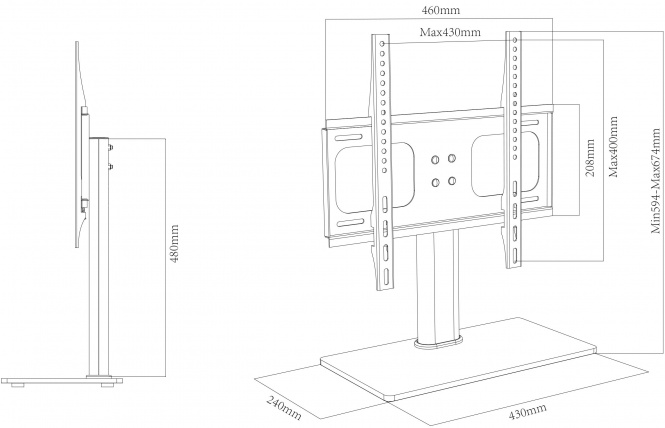 480mm

460mm

Max430mm

208mm

Max400mm

Min594-Max674mm

240mm

430mm